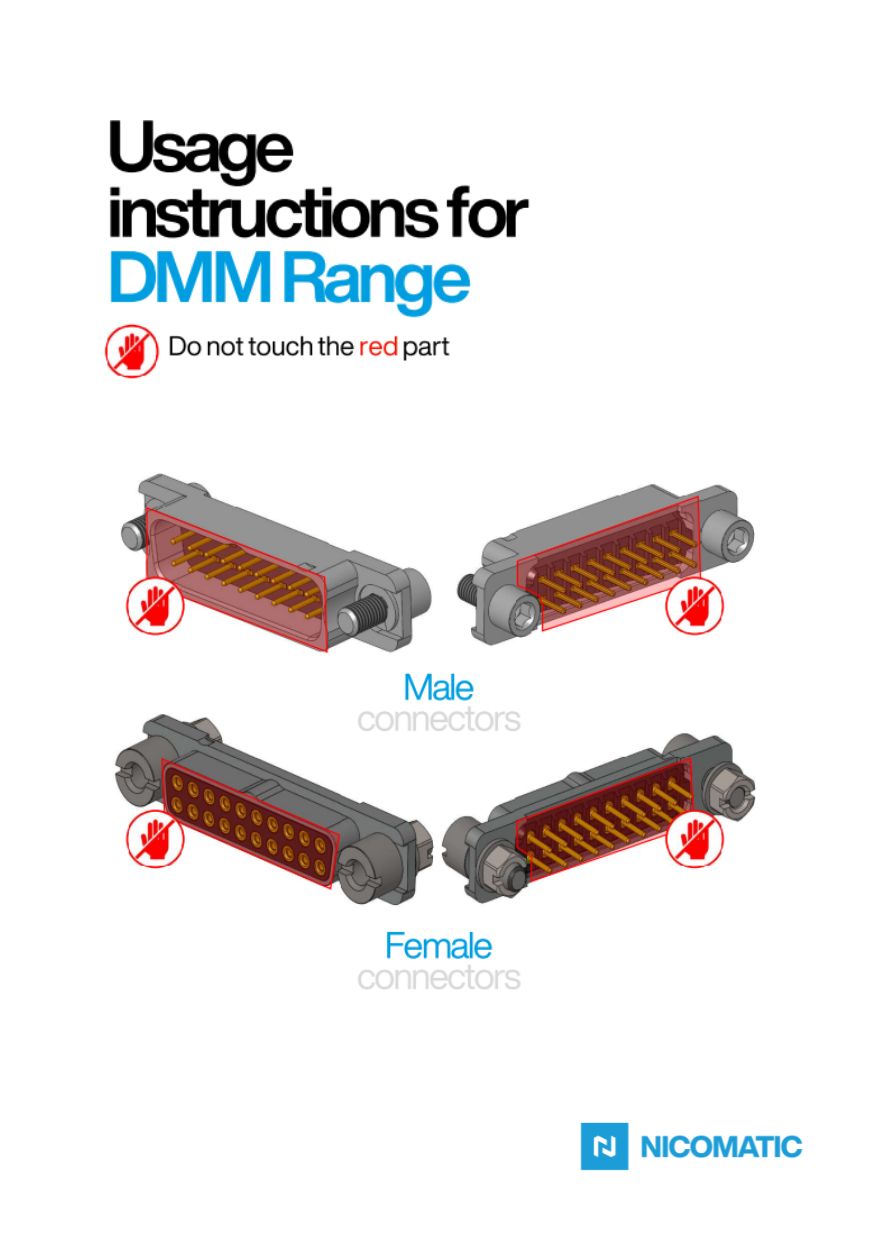 Usage instructions for DMM Range

Do not touch the red part

Male connectors

Female connectors

NICOMATIC