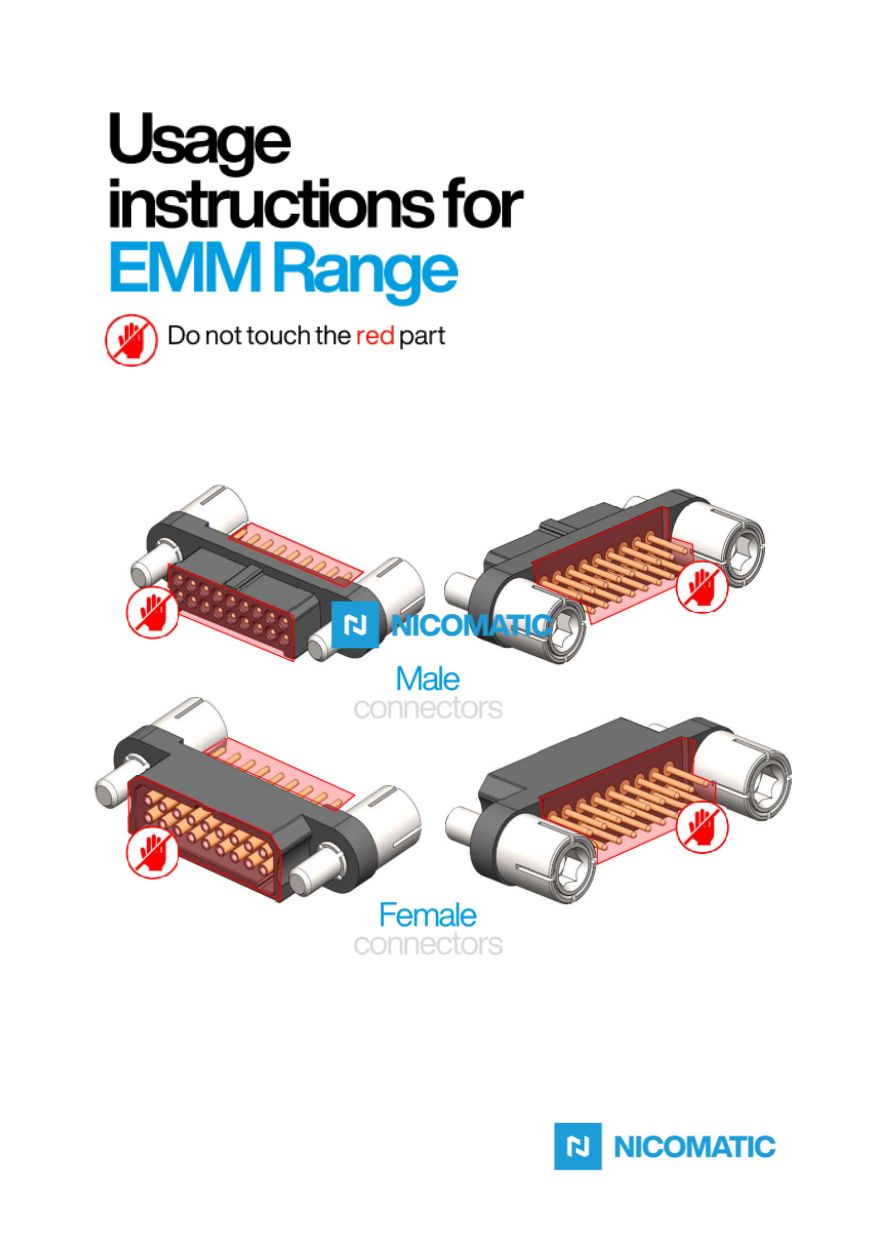 Usage instructions for EMM Range

Do not touch the red part

NICOMATIC

Male connectors

Female connectors

NICOMATIC